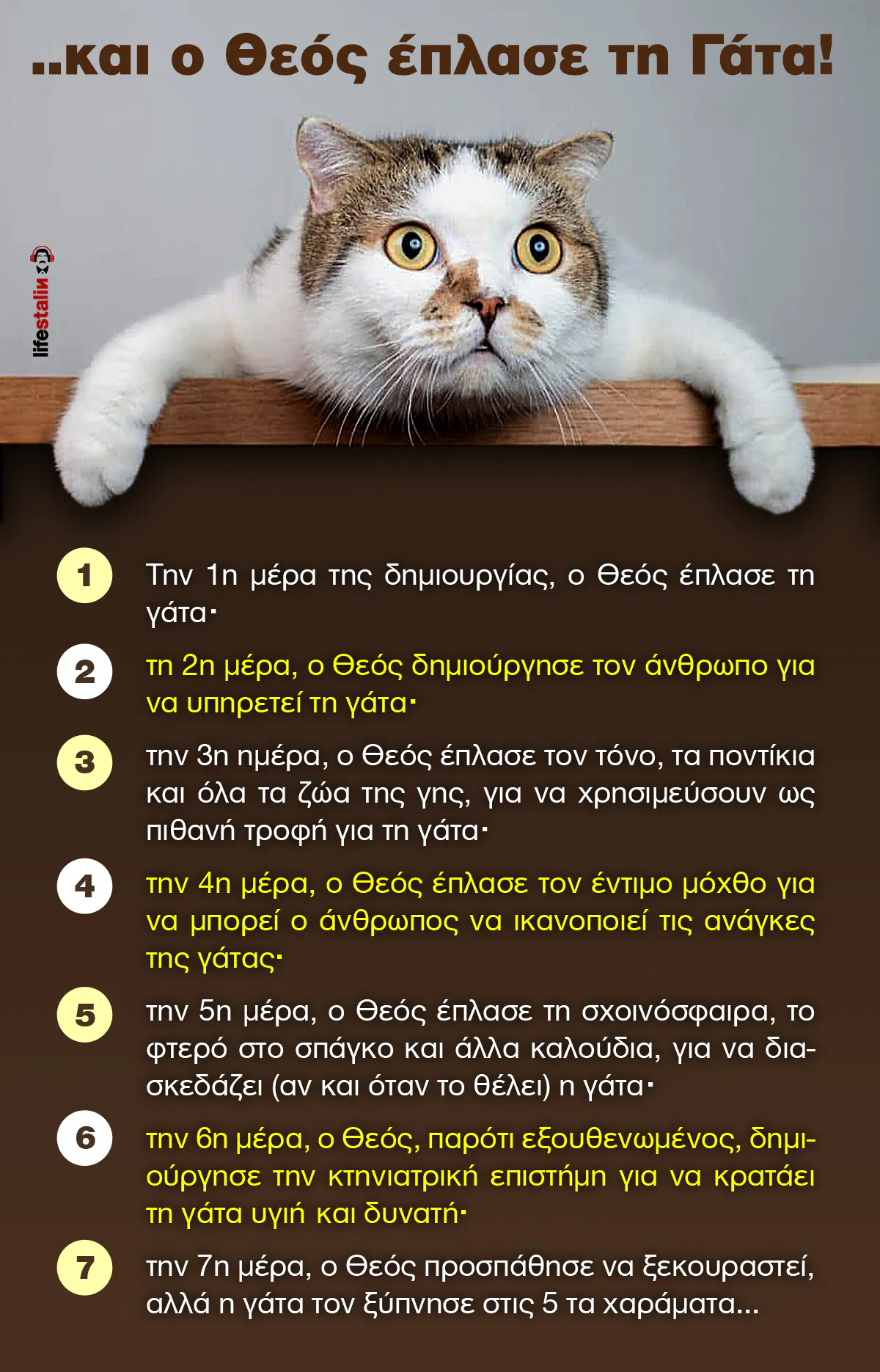 ..και ο Θεός έπλασε τη Γάτα!

lifestalin

1 Την 1η μέρα της δημιουργίας, ο Θεός έπλασε τη γάτα·

2 τη 2η μέρα, ο Θεός δημιούργησε τον άνθρωπο για να υπηρετεί τη γάτα·

3 την 3η ημέρα, ο Θεός έπλασε τον τόνο, τα ποντίκια και όλα τα ζώα της γης, για να χρησιμεύσουν ως πιθανή τροφή για τη γάτα·

4 την 4η μέρα, ο Θεός έπλασε τον έντιμο μόχθο για να μπορεί ο άνθρωπος να ικανοποιεί τις ανάγκες της γάτας·

5 την 5η μέρα, ο Θεός έπλασε τη σχοινόσφαιρα, το φτερό στο σπάγκο και άλλα καλούδια, για να διασκεδάζει (αν και όταν το θέλει) η γάτα·

6 την 6η μέρα, ο Θεός, παρότι εξουθενωμένος, δημιούργησε την κτηνιατρική επιστήμη για να κρατάει τη γάτα υγιή και δυνατή·

7 την 7η μέρα, ο Θεός προσπάθησε να ξεκουραστεί, αλλά η γάτα τον ξύπνησε στις 5 τα χαράματα...